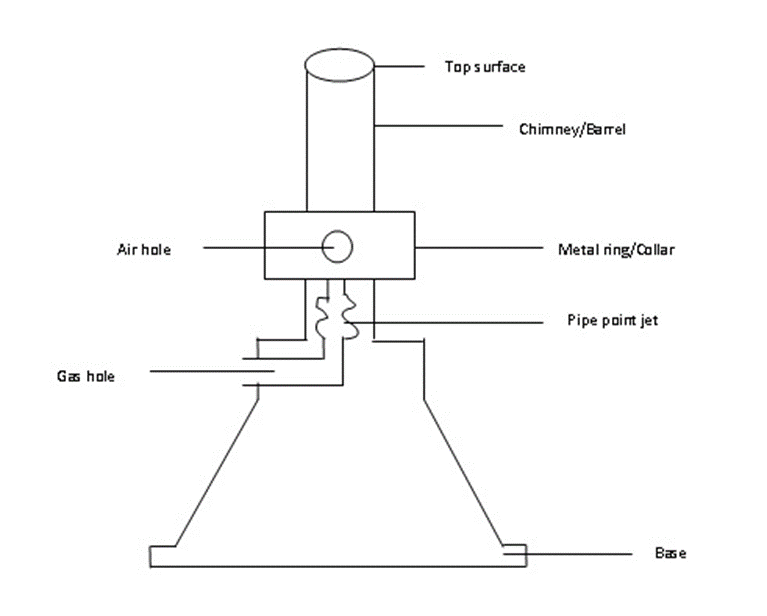 Top surface

Chimney/Barrel

Air hole

Metal ring/Collar

Pipe point jet

Gas hole

Base